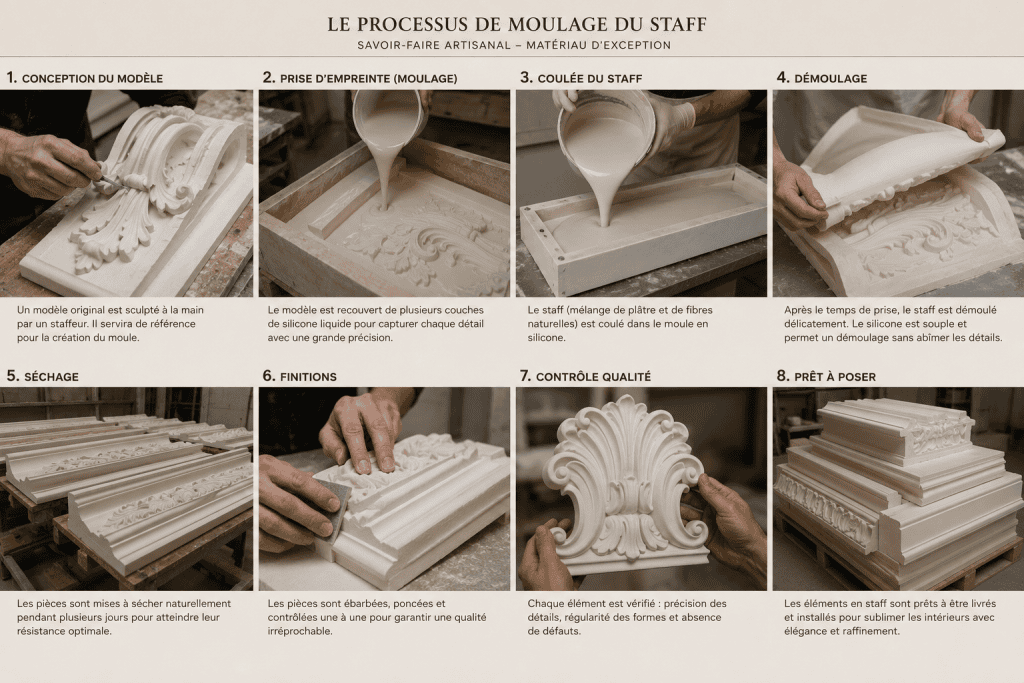 LE PROCESSUS DE MOULAGE DU STAFF
SAVOIR-FAIRE ARTISANAL – MATÉRIAU D'EXCEPTION

1. CONCEPTION DU MODÈLE

Un modèle original est sculpté à la main par un staffeur. Il servira de référence pour la création du moule.

2. PRISE D'EMPREINTE (MOULAGE)

Le modèle est recouvert de plusieurs couches de silicone liquide pour capturer chaque détail avec une grande précision.

3. COULÉE DU STAFF

Le staff (mélange de plâtre et de fibres naturelles) est coulé dans le moule en silicone.

4. DÉMOULAGE

Après le temps de prise, le staff est démoulé délicatement. Le silicone est souple et permet un démoulage sans abîmer les détails.

5. SÉCHAGE

Les pièces sont mises à sécher naturellement pendant plusieurs jours pour atteindre leur résistance optimale.

6. FINITIONS

Les pièces sont ébarbées, poncées et contrôlées une à une pour garantir une qualité irréprochable.

7. CONTRÔLE QUALITÉ

Chaque élément est vérifié : précision des détails, régularité des formes et absence de défauts.

8. PRÊT À POSER

Les éléments en staff sont prêts à être livrés et installés pour sublimer les intérieurs avec élégance et raffinement.